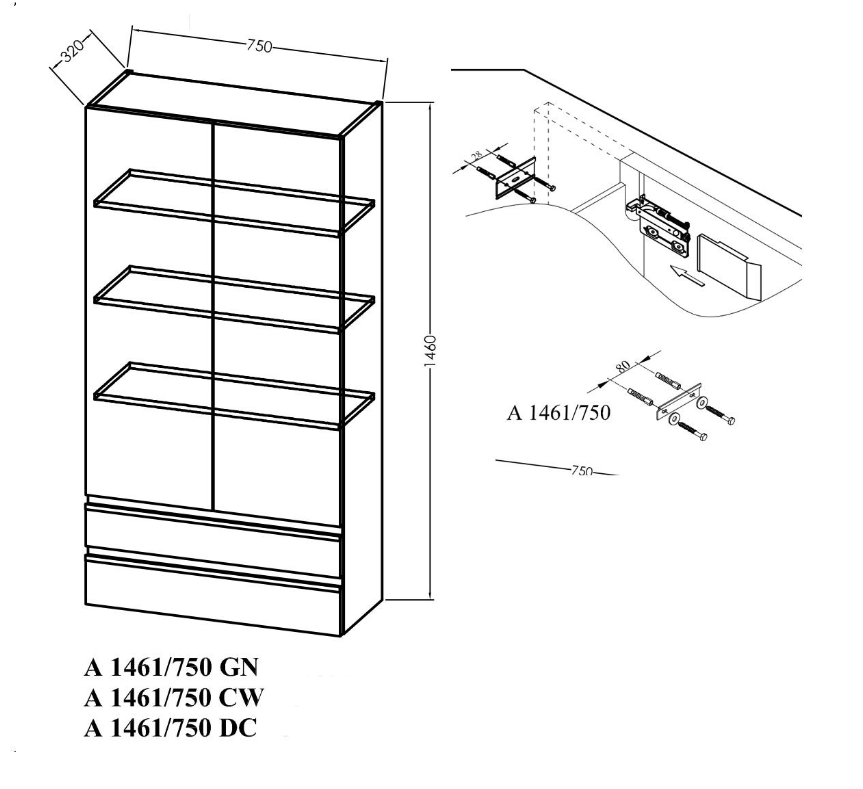 320
750
1460
28
80
A 1461/750
750
A 1461/750 GN
A 1461/750 CW
A 1461/750 DC